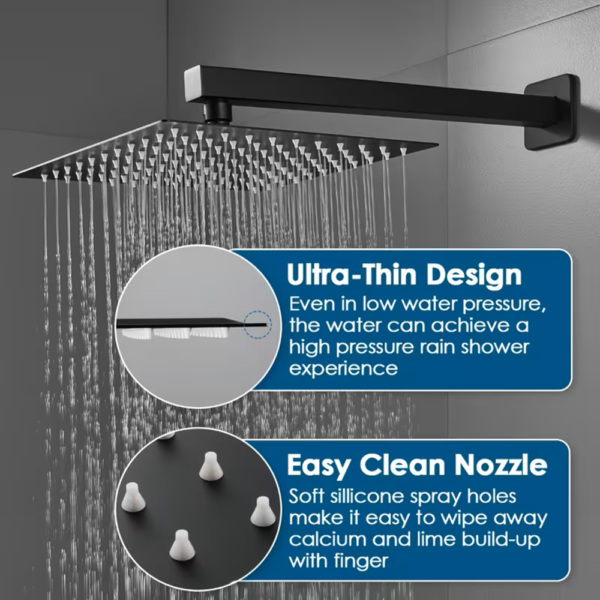 Ultra-Thin Design
Even in low water pressure, the water can achieve a high pressure rain shower experience

Easy Clean Nozzle
Soft sillicone spray holes make it easy to wipe away calcium and lime build-up with finger